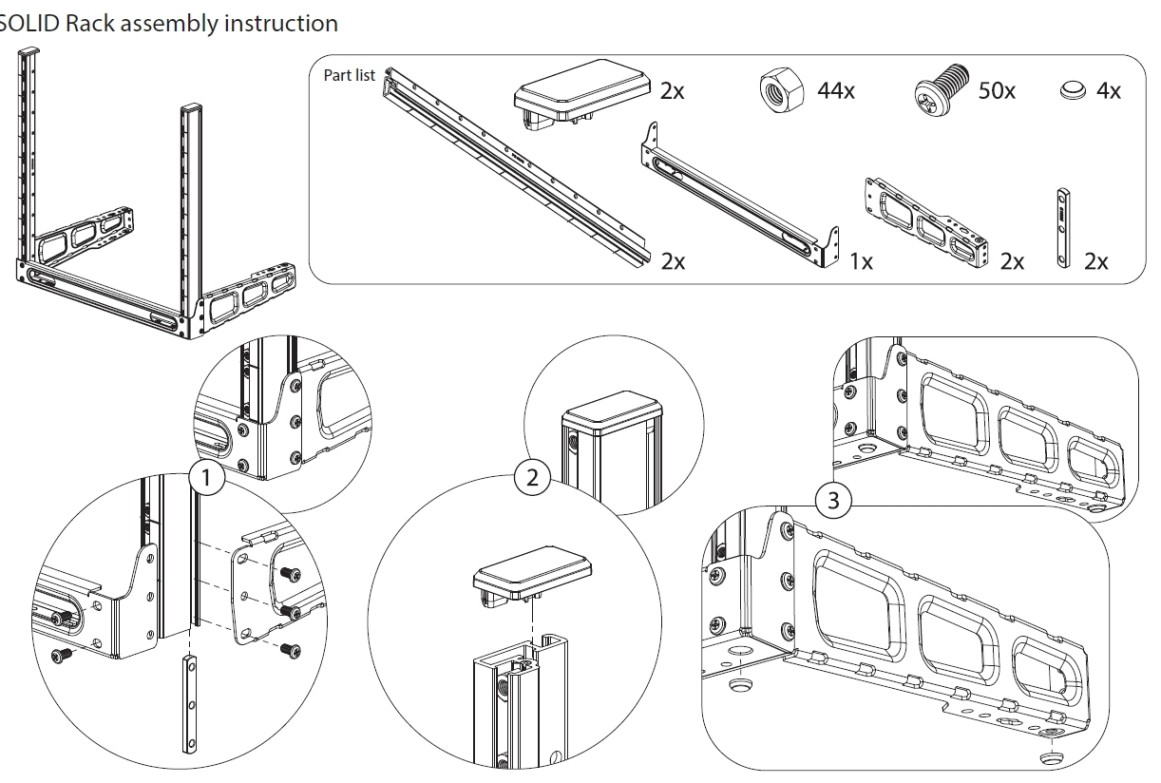 SOLID Rack assembly instruction

Part list

2x

44x

50x

4x

2x

1x

2x

2x

1

2

3