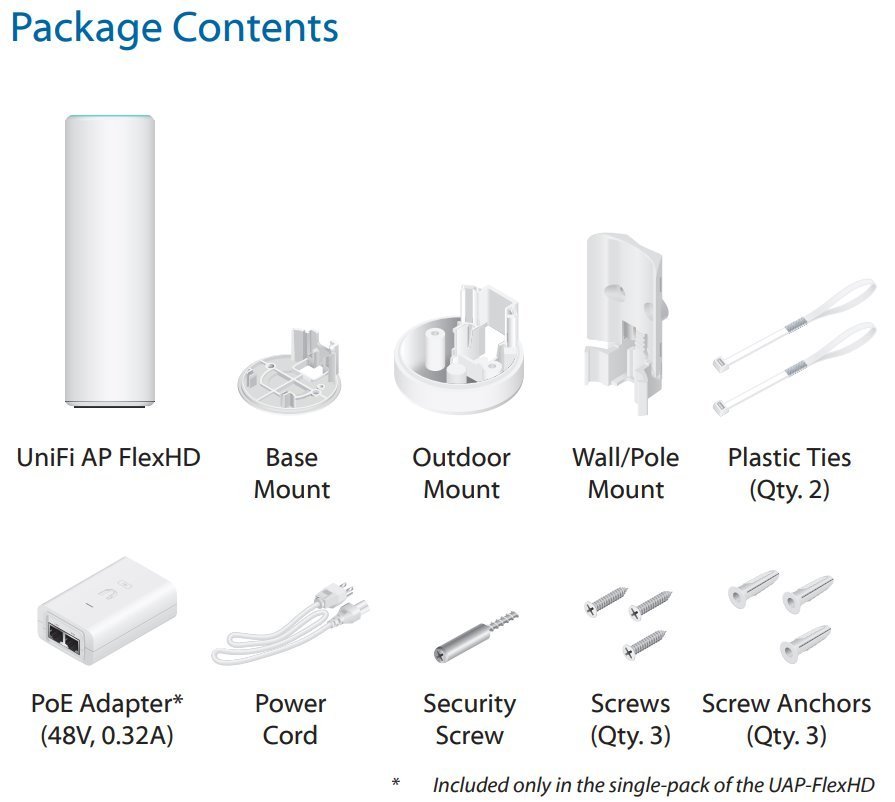 Package Contents

UniFi AP FlexHD

Base Mount

Outdoor Mount

Wall/Pole Mount

Plastic Ties (Qty. 2)

PoE Adapter* (48V, 0.32A)

Power Cord

Security Screw

Screws (Qty. 3)

Screw Anchors (Qty. 3)

* Included only in the single-pack of the UAP-FlexHD