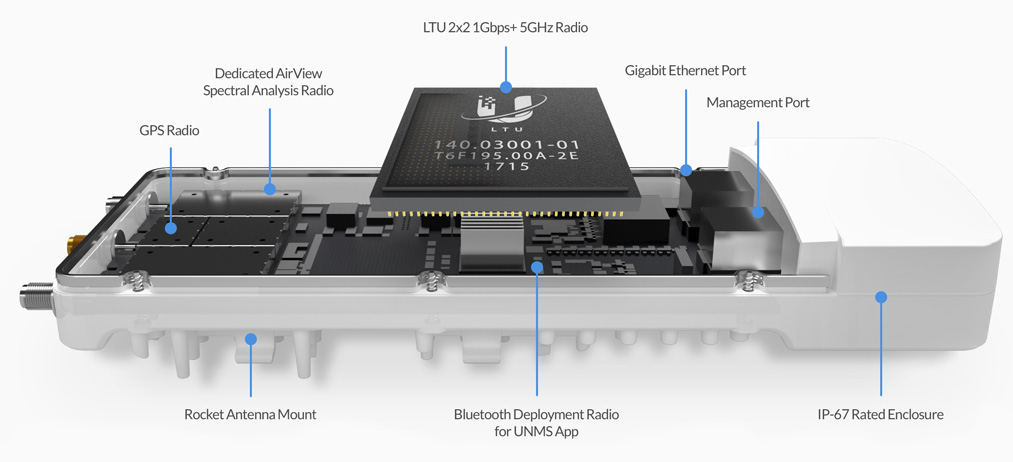 LTU 2x2 1Gbps+ 5GHz Radio

Dedicated AirView Spectral Analysis Radio

Gigabit Ethernet Port

Management Port

GPS Radio

LTU

140.03001-01
T6F195.00A-2E
1715

Rocket Antenna Mount

Bluetooth Deployment Radio for UNMS App

IP-67 Rated Enclosure