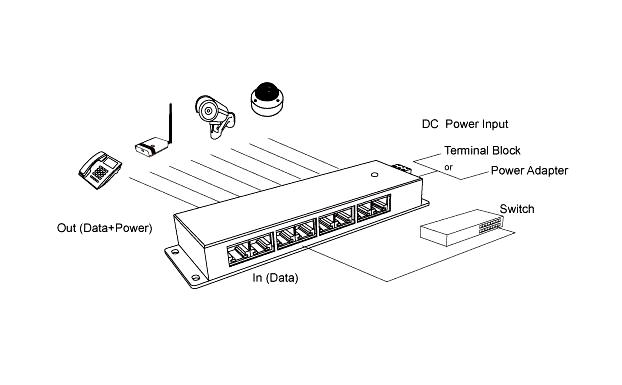 DC Power Input

Terminal Block

or

Power Adapter

Switch

Out (Data+Power)

In (Data)