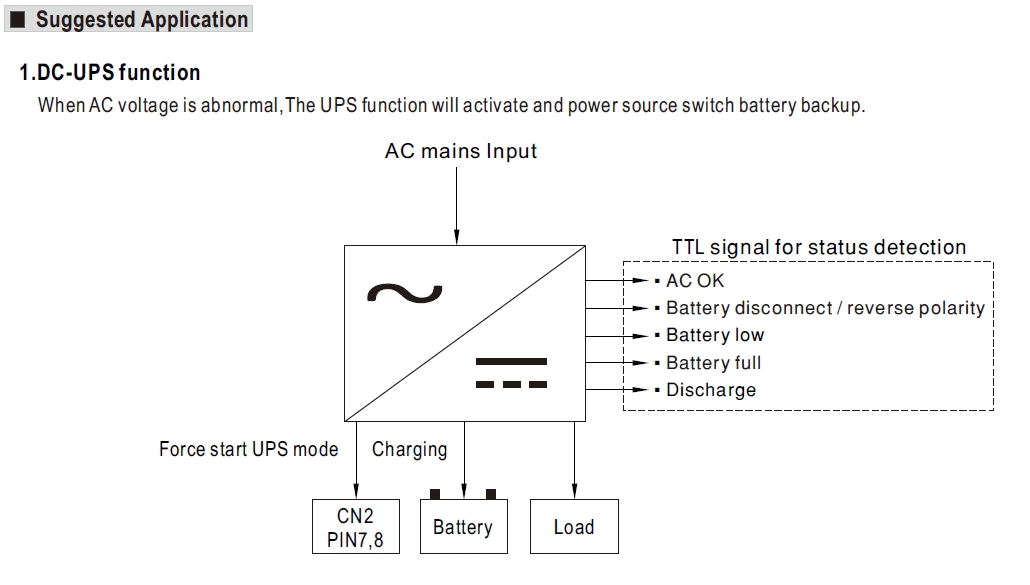 ■ Suggested Application

1.DC-UPS function

When AC voltage is abnormal,The UPS function will activate and power source switch battery backup.

AC mains Input

TTL signal for status detection

▪ AC OK
▪ Battery disconnect / reverse polarity
▪ Battery low
▪ Battery full
▪ Discharge

Force start UPS mode

Charging

CN2 PIN7,8

Battery

Load