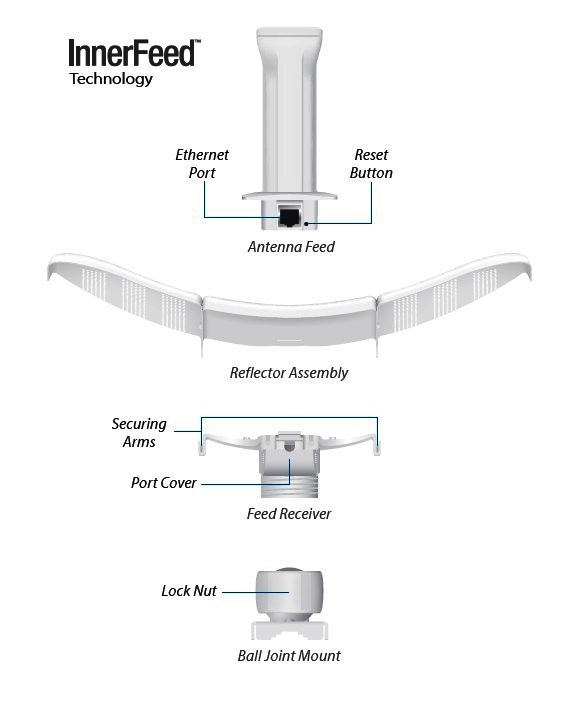 InnerFeed™
Technology

Ethernet Port

Reset Button

Antenna Feed

Reflector Assembly

Securing Arms

Port Cover

Feed Receiver

Lock Nut

Ball Joint Mount