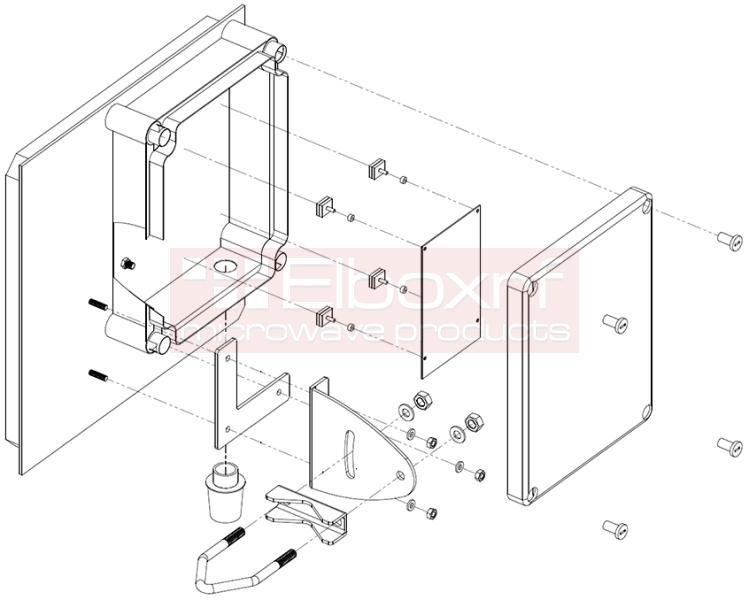 Elboxrf
microwave products